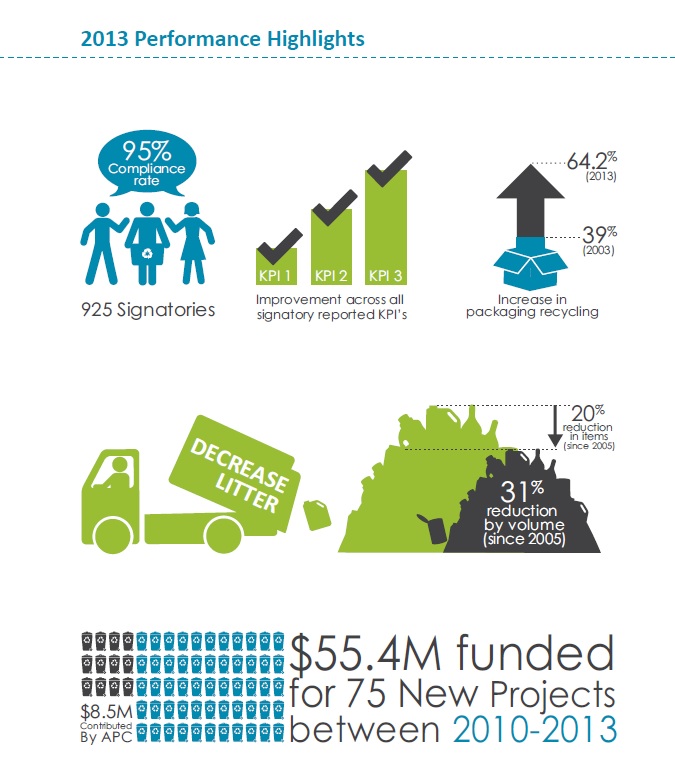 2013 Performance Highlights

95% Compliance rate

925 Signatories

KPI 1 KPI 2 KPI 3

Improvement across all signatory reported KPI's

64.2% (2013)

39% (2003)

Increase in packaging recycling

DECREASE LITTER

20% reduction in items (since 2005)

31% reduction by volume (since 2005)

$8.5M Contributed By APC

$55.4M funded for 75 New Projects between 2010-2013